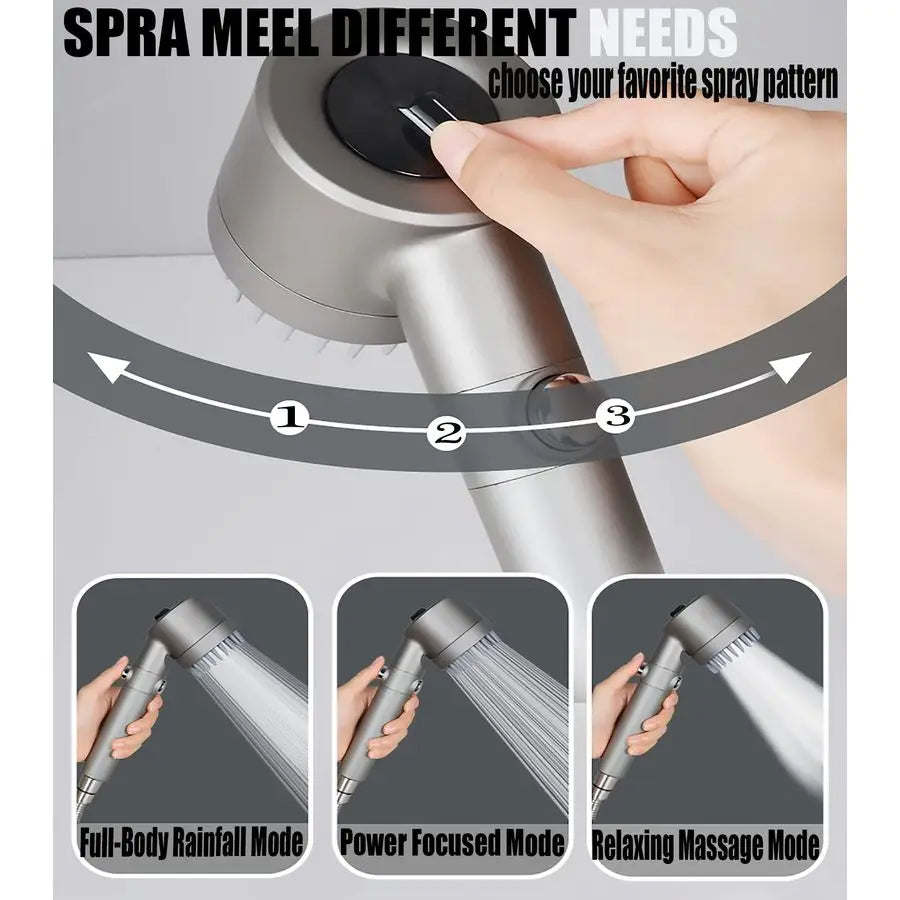 SPRA MEEL DIFFERENT NEEDS
choose your favorite spray pattern

1
2
3

Full-Body Rainfall Mode
Power Focused Mode
Relaxing Massage Mode